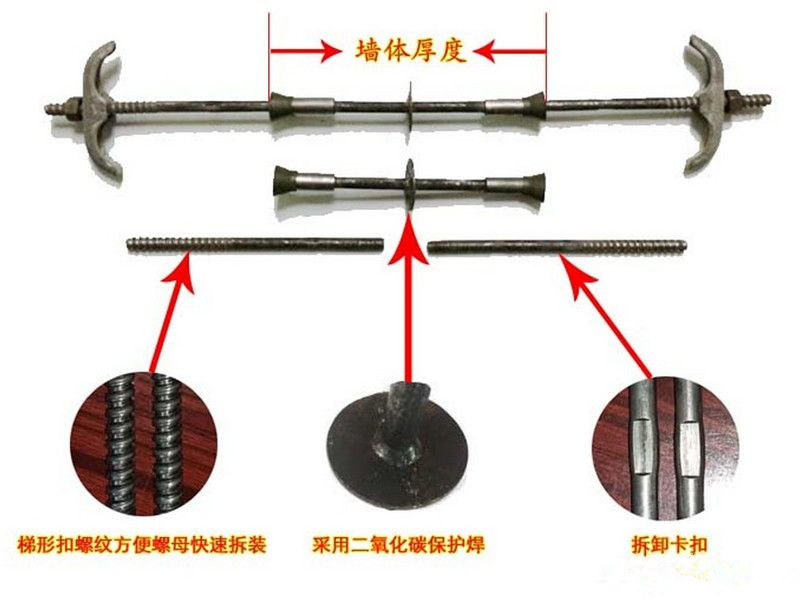 墙体厚度

梯形扣螺纹方便螺母快速拆装

采用二氧化碳保护焊

拆卸卡扣