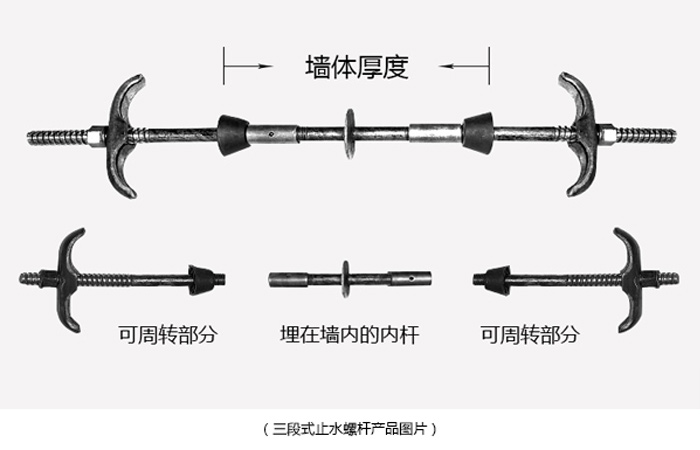 墙体厚度

可周转部分

埋在墙内的内杆

可周转部分

（三段式止水螺杆产品图片）